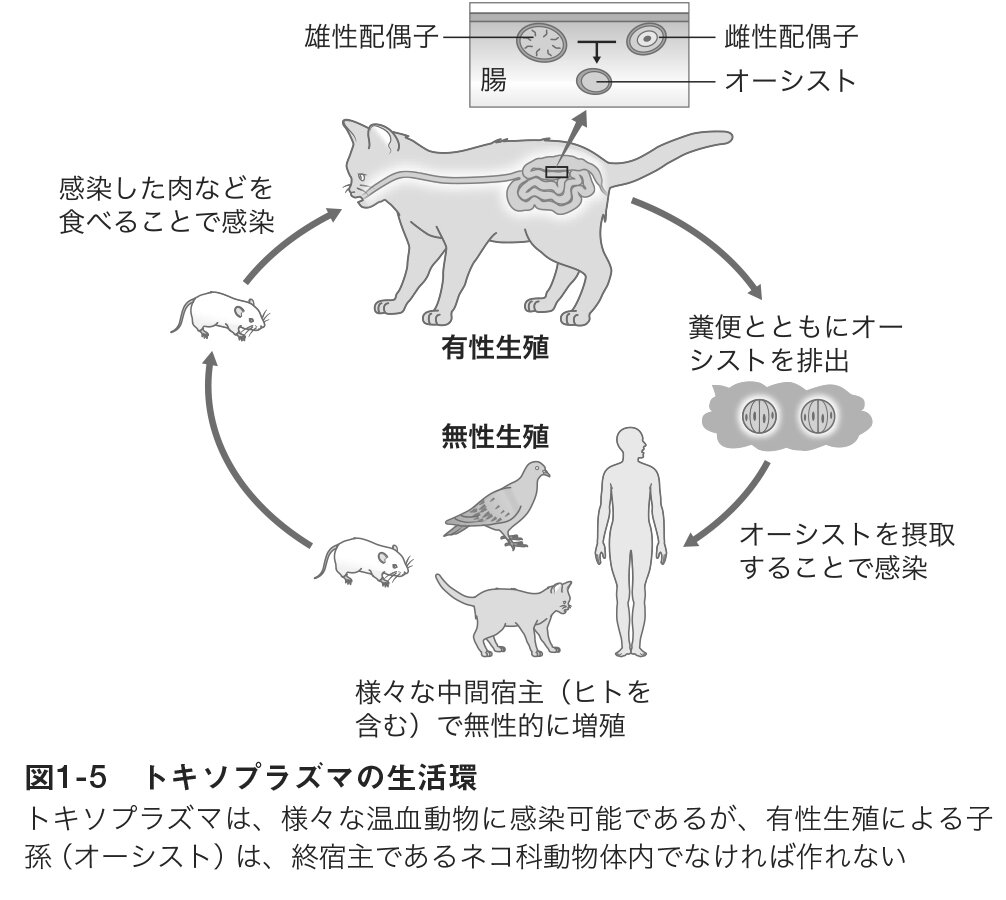 雄性配偶子
雌性配偶子
腸
オーシスト

感染した肉などを食べることで感染

有性生殖

糞便とともにオーシストを排出

無性生殖

オーシストを摂取することで感染

様々な中間宿主（ヒトを含む）で無性的に増殖

図1-5　トキソプラズマの生活環
トキソプラズマは、様々な温血動物に感染可能であるが、有性生殖による子孫（オーシスト）は、終宿主であるネコ科動物体内でなければ作れない